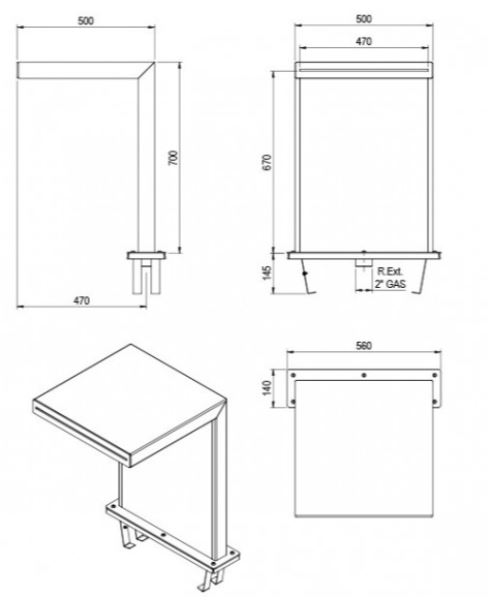 500

700

470

500

470

670

145

R.Ext.
2" GAS

560

140